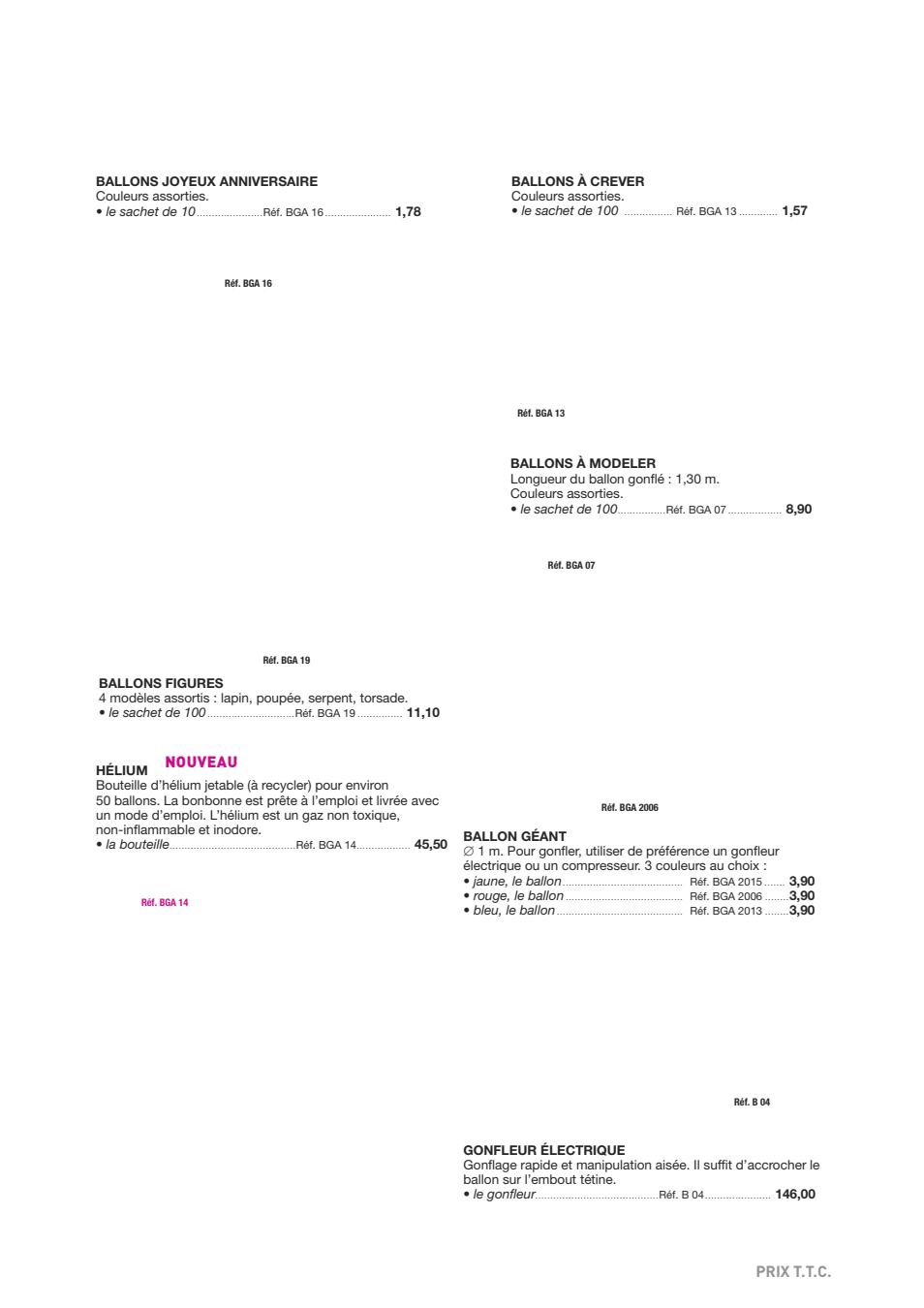 BALLONS JOYEUX ANNIVERSAIRE
Couleurs assorties.
• le sachet de 10 Réf. BGA 16 1,78

Réf. BGA 16

Réf. BGA 19

BALLONS FIGURES
4 modèles assortis : lapin, poupée, serpent, torsade.
• le sachet de 100 Réf. BGA 19 11,10

HÉLIUM NOUVEAU
Bouteille d'hélium jetable (à recycler) pour environ 50 ballons. La bonbonne est prête à l'emploi et livrée avec un mode d'emploi. L'hélium est un gaz non toxique, non-inflammable et inodore.
• la bouteille Réf. BGA 14 45,50

Réf. BGA 14

BALLONS À CREVER
Couleurs assorties.
• le sachet de 100 Réf. BGA 13 1,57

Réf. BGA 13

BALLONS À MODELER
Longueur du ballon gonflé : 1,30 m.
Couleurs assorties.
• le sachet de 100 Réf. BGA 07 8,90

Réf. BGA 07

Réf. BGA 2006

BALLON GÉANT
∅ 1 m. Pour gonfler, utiliser de préférence un gonfleur électrique ou un compresseur. 3 couleurs au choix :
• jaune, le ballon Réf. BGA 2015 3,90
• rouge, le ballon Réf. BGA 2006 3,90
• bleu, le ballon Réf. BGA 2013 3,90

Réf. B 04

GONFLEUR ÉLECTRIQUE
Gonflage rapide et manipulation aisée. Il suffit d'accrocher le ballon sur l'embout tétine.
• le gonfleur Réf. B 04 146,00

PRIX T.T.C.